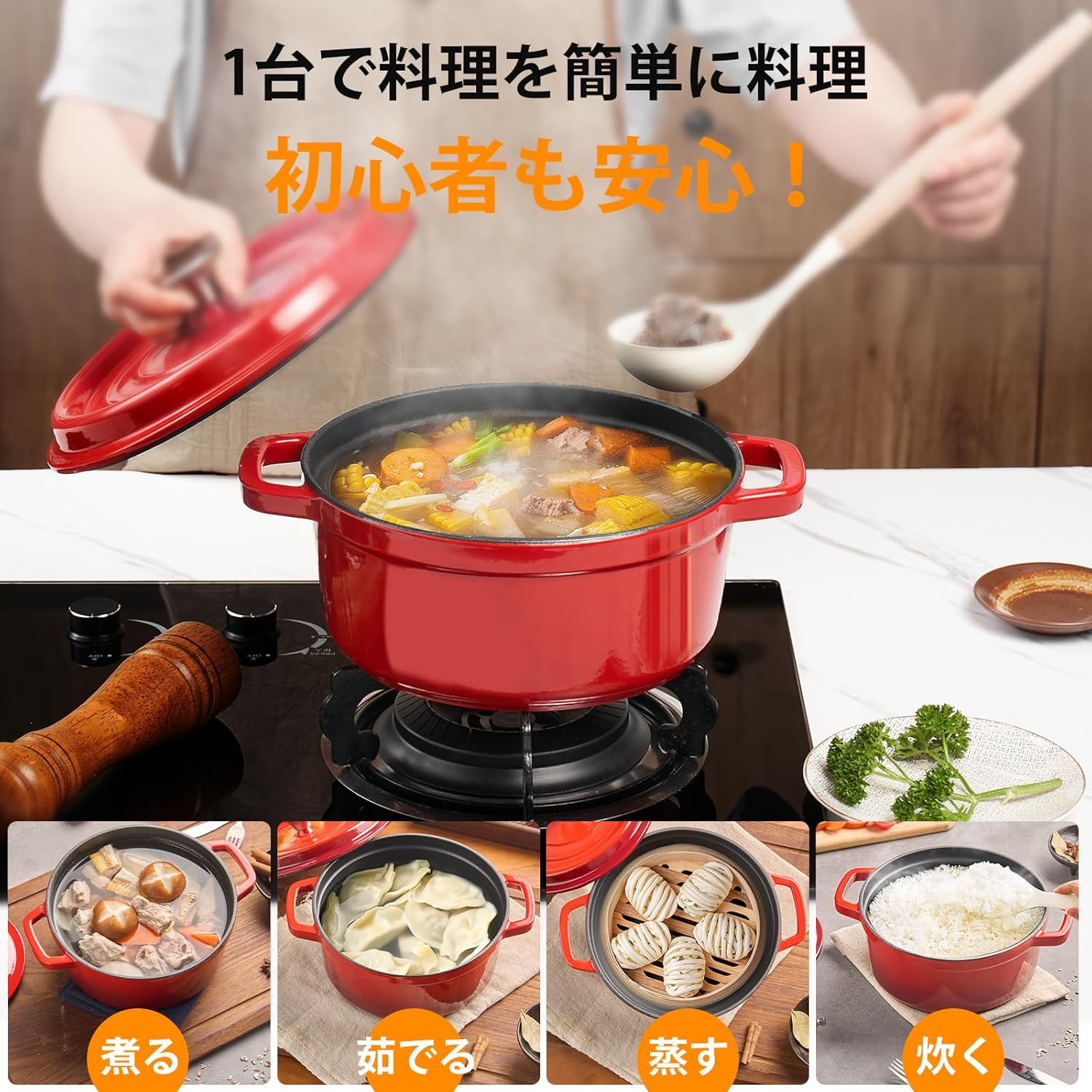 1台で料理を簡単に料理

初心者も安心！

煮る

茹でる

蒸す

炊く