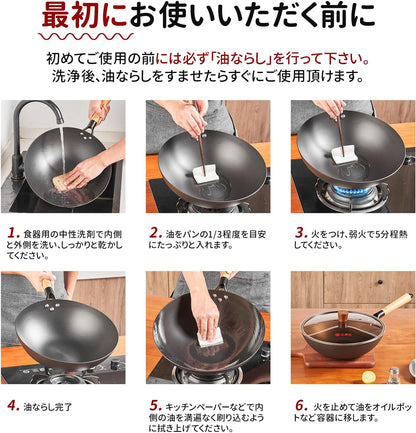 最初にお使いいただく前に

初めてご使用の前には必ず「油ならし」を行って下さい。
洗浄後、油ならしをすませたらすぐにご使用頂けます。

1. 食器用の中性洗剤で内側と外側を洗い、しっかりと乾かしてください。

2. 油をパンの1/3程度を目安にたっぷりと入れます。

3. 火をつけ、弱火で5分程熱してください。

4. 油ならし完了

5. キッチンペーパーなどで内側の油を満遍なく刷り込むように拭き上げてください。

6. 火を止めて油をオイルポットなど容器に移します。